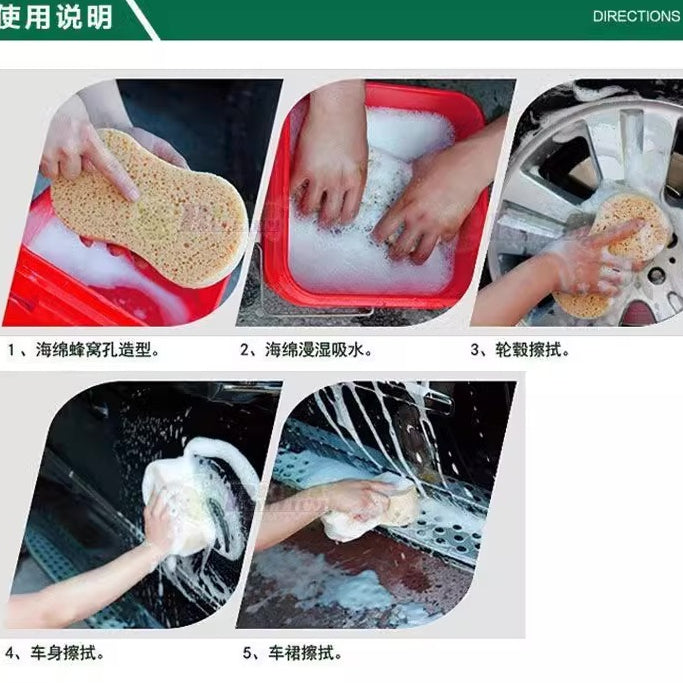 使用说明

DIRECTIONS

1、海绵蜂窝孔造型。

2、海绵浸湿吸水。

3、轮毂擦拭。

4、车身擦拭。

5、车裙擦拭。