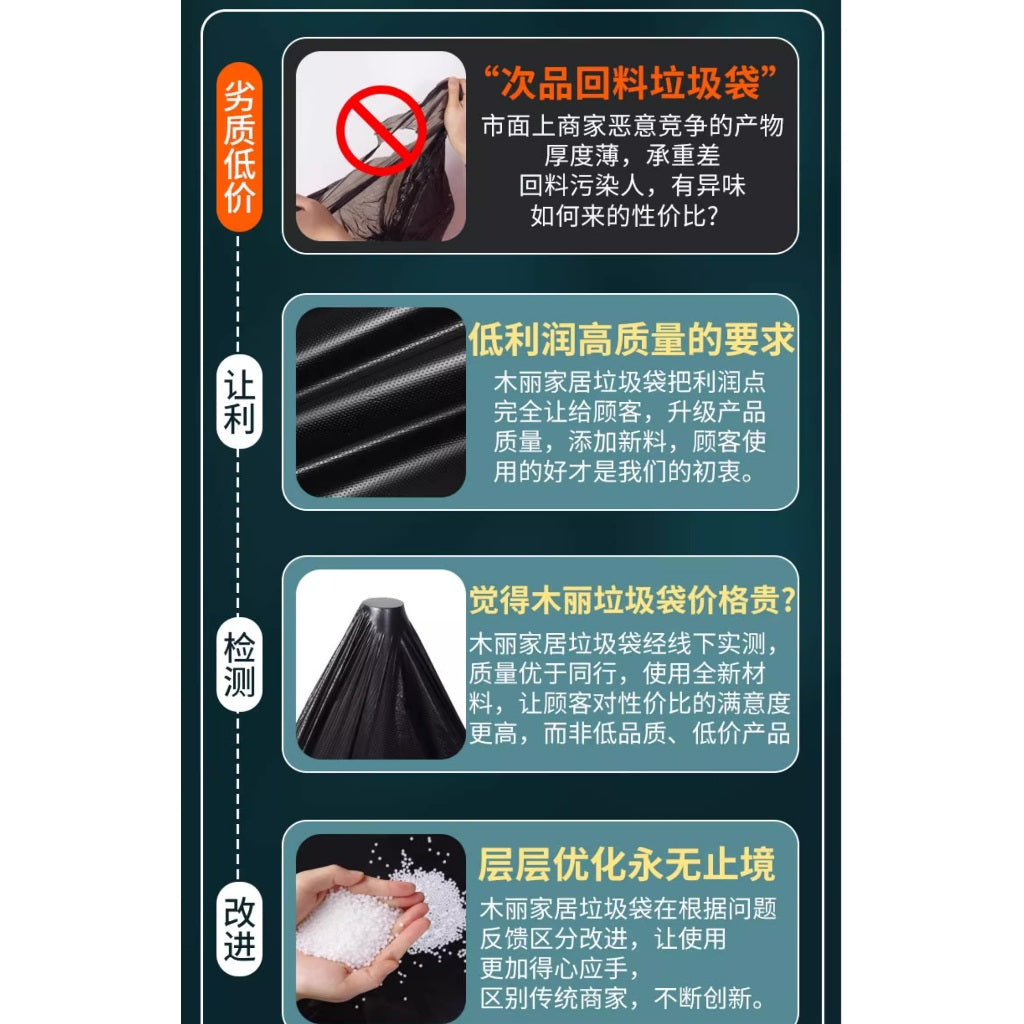 劣质低价

“次品回料垃圾袋”

市面上商家恶意竞争的产物
厚度薄，承重差
回料污染人，有异味
如何来的性价比？

让利

低利润高质量的要求

木丽家居垃圾袋把利润点完全让给顾客，升级产品质量，添加新料，顾客使用的好才是我们的初衷。

检测

觉得木丽垃圾袋价格贵？

木丽家居垃圾袋经线下实测，质量优于同行，使用全新材料，让顾客对性价比的满意度更高，而非低品质、低价产品

改进

层层优化永无止境

木丽家居垃圾袋在根据问题反馈区分改进，让使用更加得心应手，区别传统商家，不断创新。